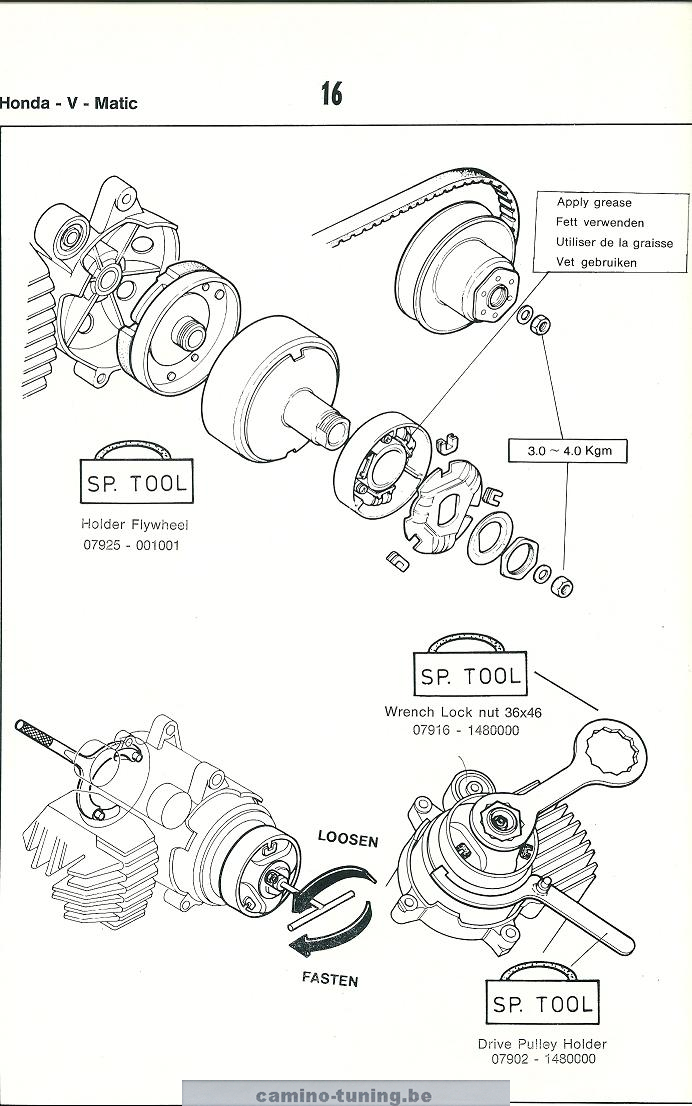 Honda - V - Matic

16

Apply grease
Fett verwenden
Utiliser de la graisse
Vet gebruiken

3.0 ~ 4.0 Kgm

SP. TOOL

Holder Flywheel
07925 - 001001

SP. TOOL

Wrench Lock nut 36x46
07916 - 1480000

LOOSEN

FASTEN

SP. TOOL

Drive Pulley Holder
07902 - 1480000

camino-tuning.be