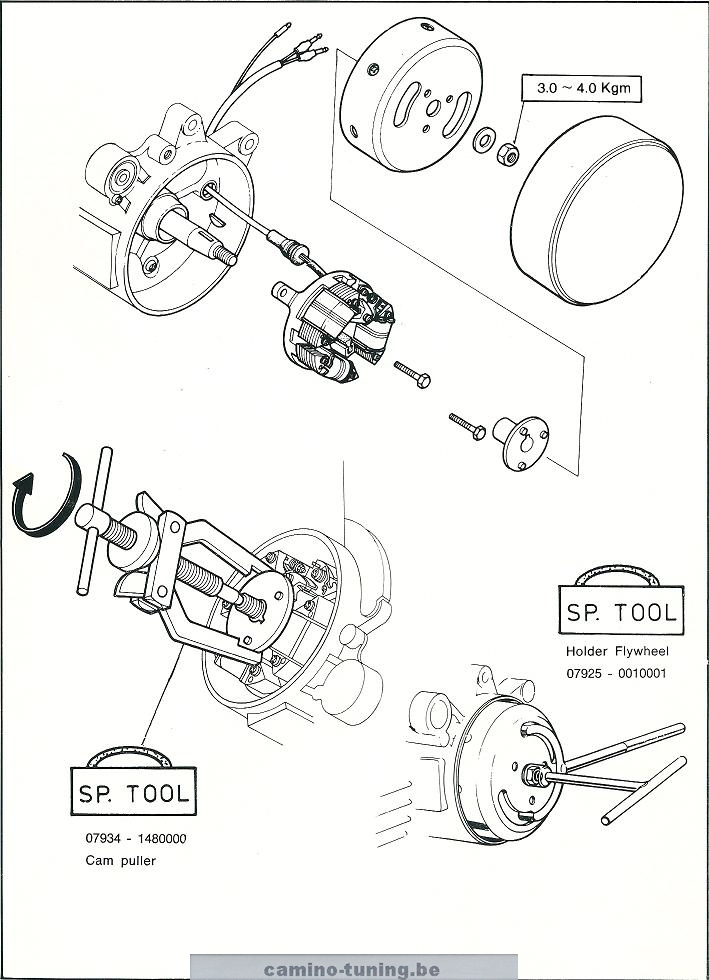 3.0 ~ 4.0 Kgm

SP. TOOL

Holder Flywheel
07925 - 0010001

SP. TOOL

07934 - 1480000
Cam puller

camino-tuning.be