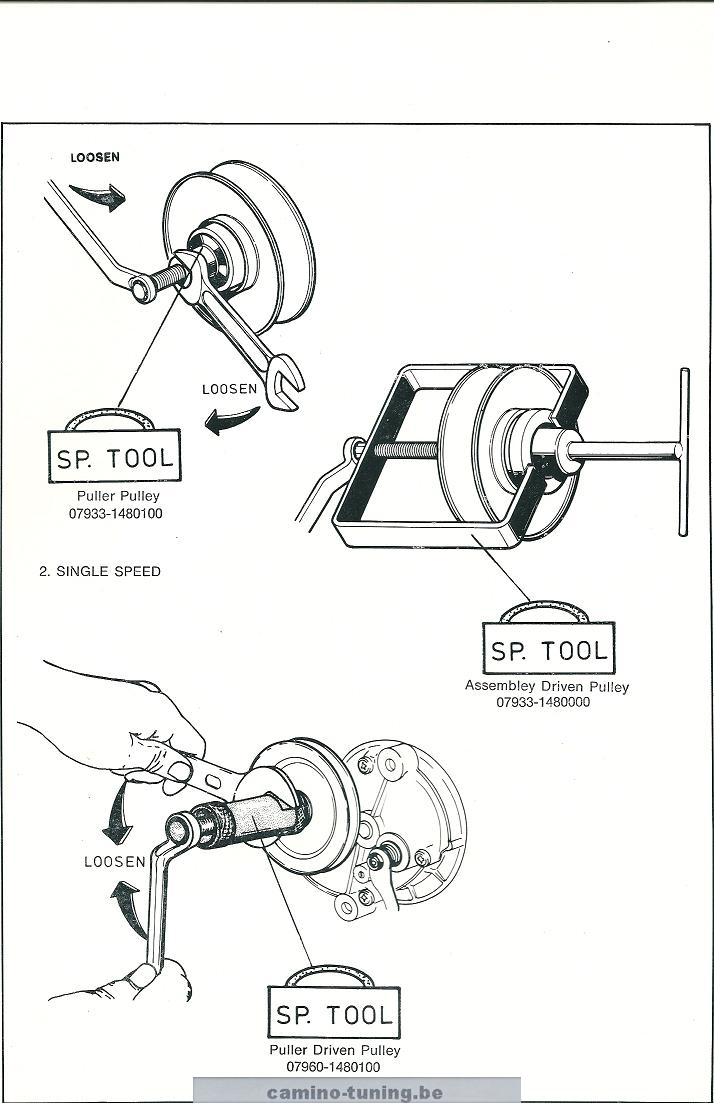 LOOSEN

LOOSEN

SP. TOOL
Puller Pulley
07933-1480100

2. SINGLE SPEED

SP. TOOL
Assembley Driven Pulley
07933-1480000

LOOSEN

SP. TOOL
Puller Driven Pulley
07960-1480100

camino-tuning.be