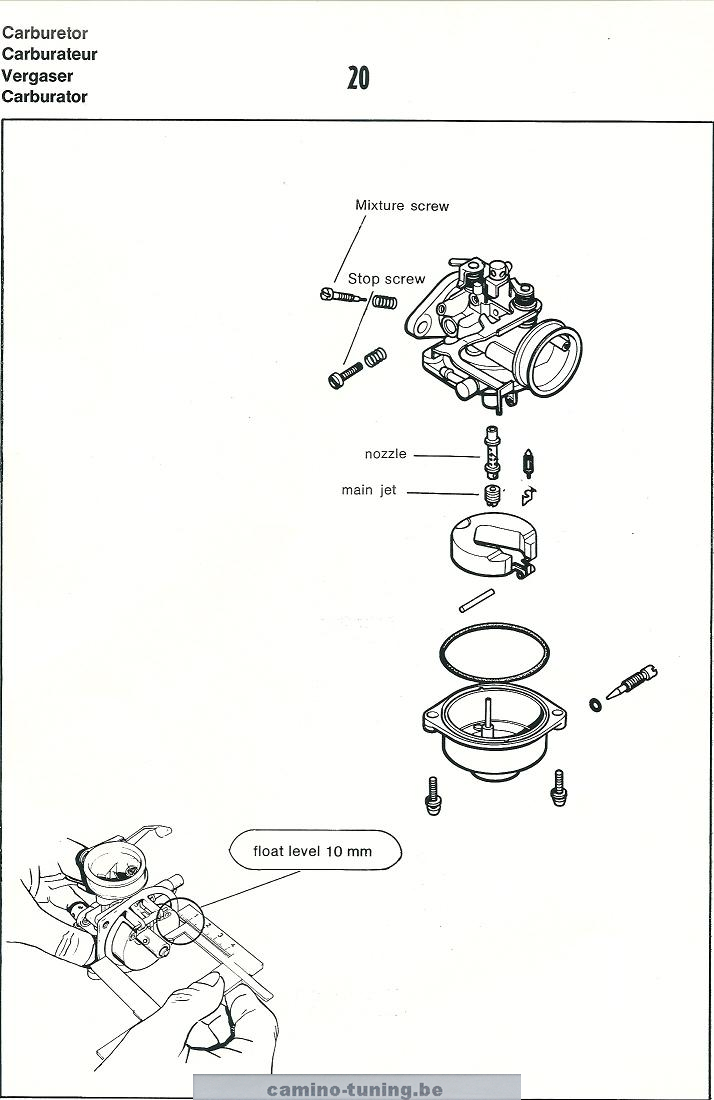 Carburetor
Carburateur
Vergaser
Carburator

20

Mixture screw

Stop screw

nozzle

main jet

float level 10 mm

camino-tuning.be